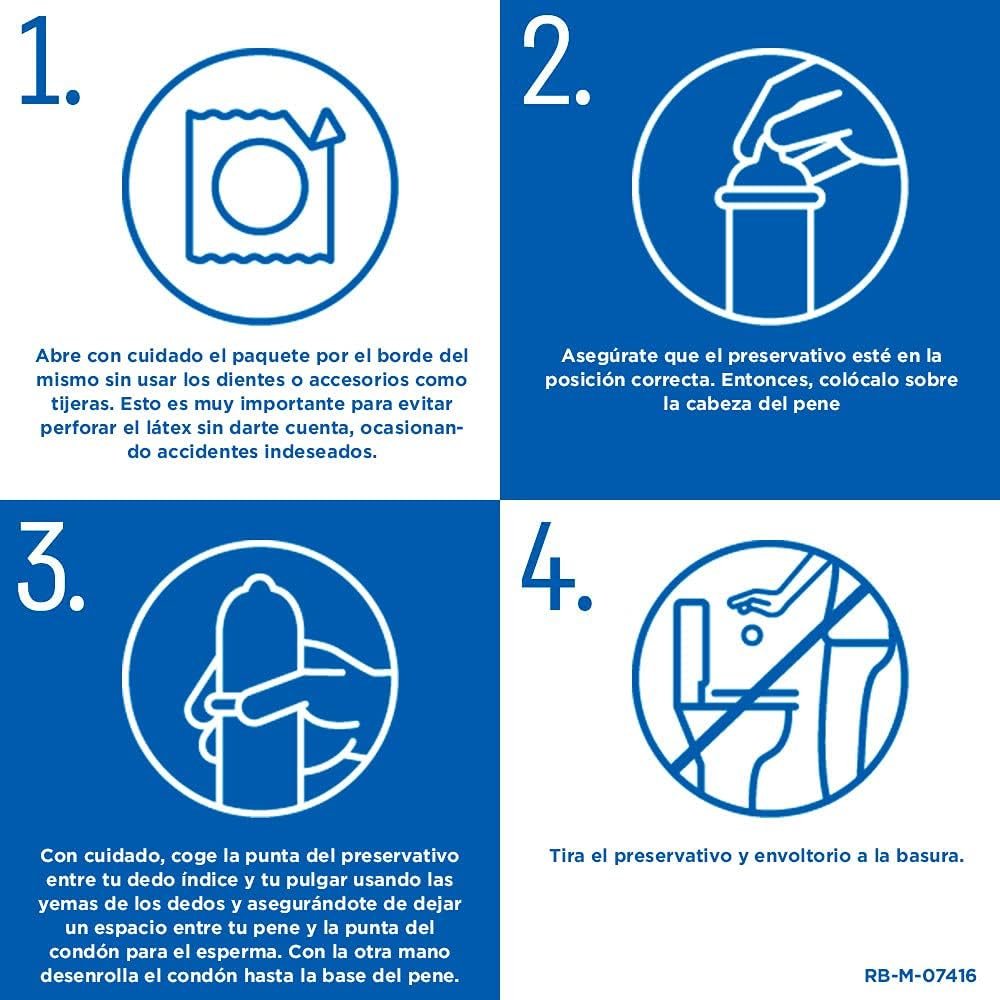 1.

Abre con cuidado el paquete por el borde del mismo sin usar los dientes o accesorios como tijeras. Esto es muy importante para evitar perforar el látex sin darte cuenta, ocasionando accidentes indeseados.

2.

Asegúrate que el preservativo esté en la posición correcta. Entonces, colócalo sobre la cabeza del pene

3.

Con cuidado, coge la punta del preservativo entre tu dedo índice y tu pulgar usando las yemas de los dedos y asegurándote de dejar un espacio entre tu pene y la punta del condón para el esperma. Con la otra mano desenrolla el condón hasta la base del pene.

4.

Tira el preservativo y envoltorio a la basura.

RB-M-07416